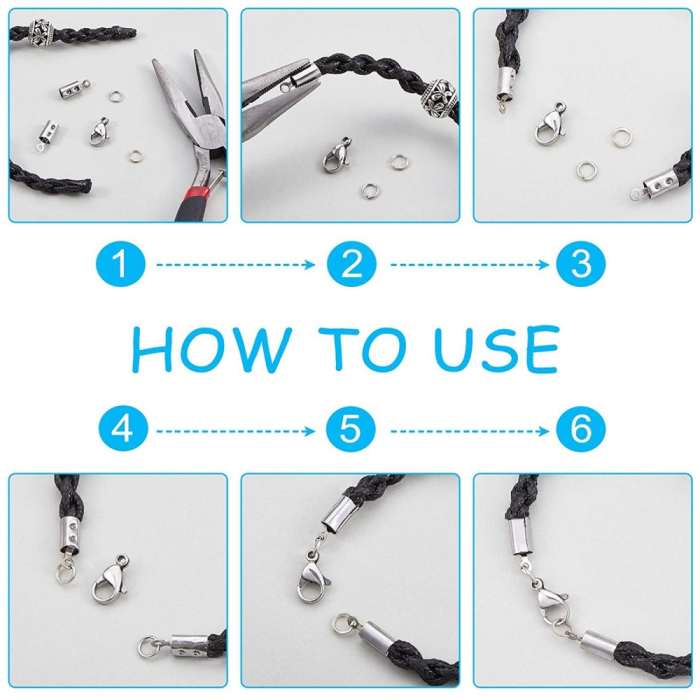 1
2
3
HOW TO USE
4
5
6